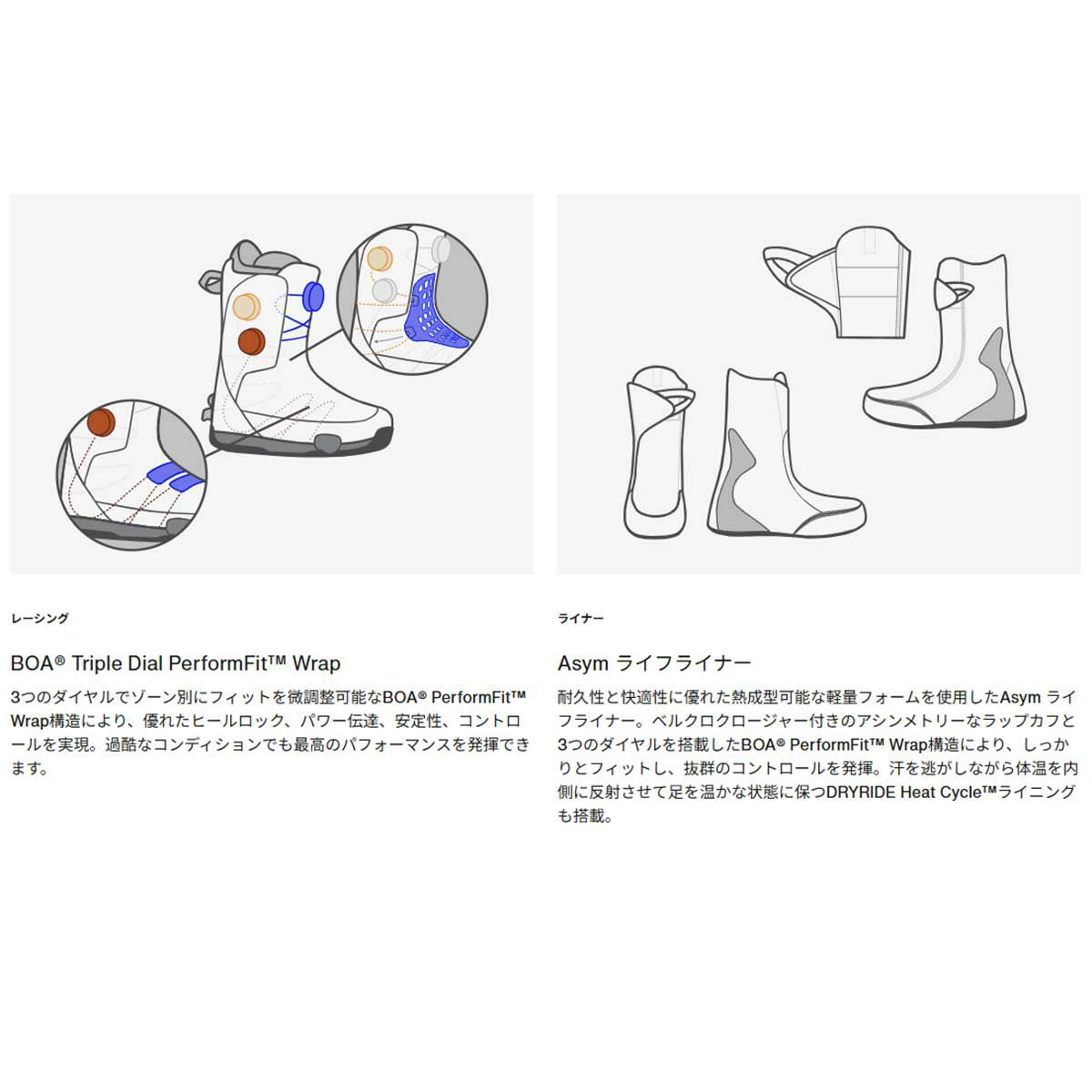 レーシング

BOA® Triple Dial PerformFit™ Wrap

3つのダイヤルでゾーン別にフィットを微調整可能なBOA® PerformFit™ Wrap構造により、優れたヒールロック、パワー伝達、安定性、コントロールを実現。過酷なコンディションでも最高のパフォーマンスを発揮できます。

ライナー

Asym ライフライナー

耐久性と快適性に優れた熱成型可能な軽量フォームを使用したAsym ライフライナー。ベルクロクロージャー付きのアシンメトリーなラップカフと3つのダイヤルを搭載したBOA® PerformFit™ Wrap構造により、しっかりとフィットし、抜群のコントロールを発揮。汗を逃がしながら体温を内側に反射させて足を温かな状態に保つDRYRIDE Heat Cycle™ライニングも搭載。