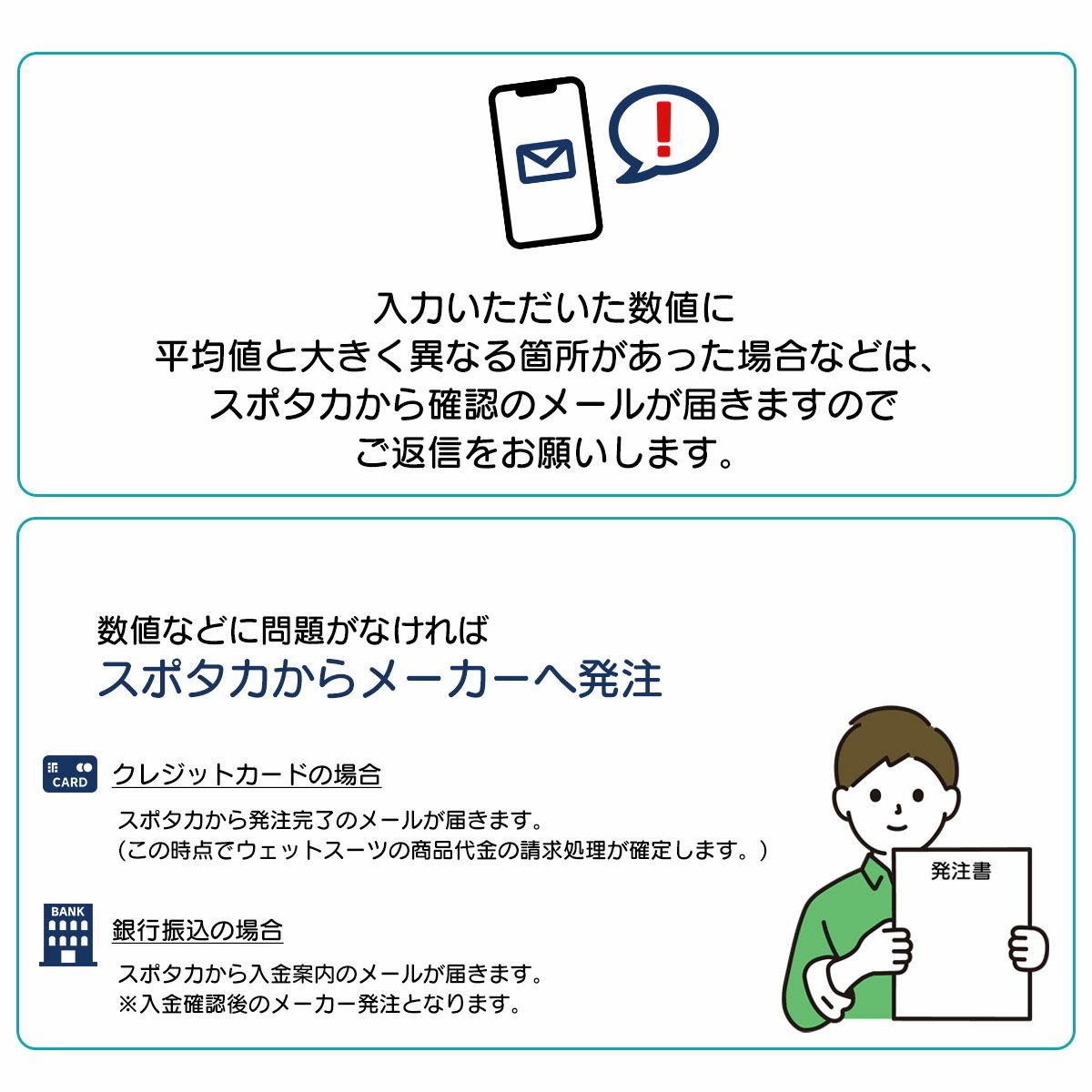 入力いただいた数値に
平均値と大きく異なる箇所があった場合などは、
スポタカから確認のメールが届きますので
ご返信をお願いします。

数値などに問題がなければ
スポタカからメーカーへ発注

CARD クレジットカードの場合

スポタカから発注完了のメールが届きます。
（この時点でウェットスーツの商品代金の請求処理が確定します。）

BANK 銀行振込の場合

スポタカから入金案内のメールが届きます。
※入金確認後のメーカー発注となります。

発注書