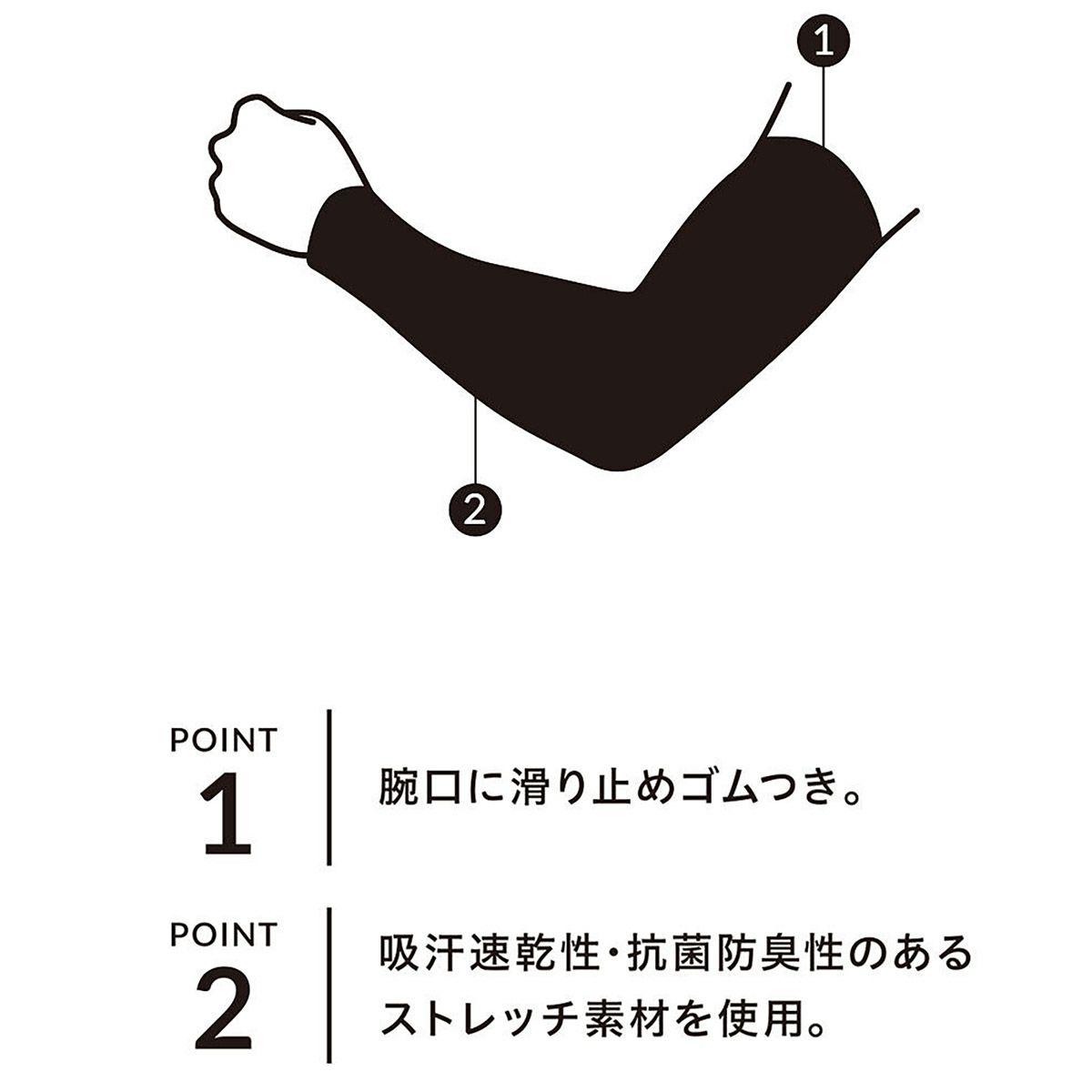 1

2

POINT
1
腕口に滑り止めゴムつき。

POINT
2
吸汗速乾性・抗菌防臭性のあるストレッチ素材を使用。