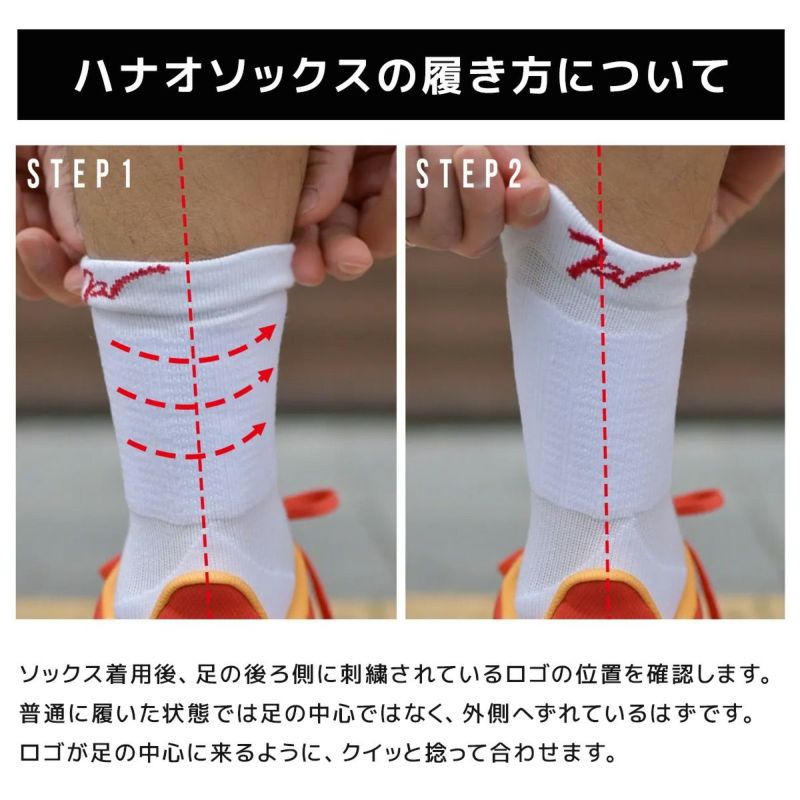 ハナオソックスの履き方について

STEP1

STEP2

ソックス着用後、足の後ろ側に刺繍されているロゴの位置を確認します。
普通に履いた状態では足の中心ではなく、外側へずれているはずです。
ロゴが足の中心に来るように、クイッと捻って合わせます。